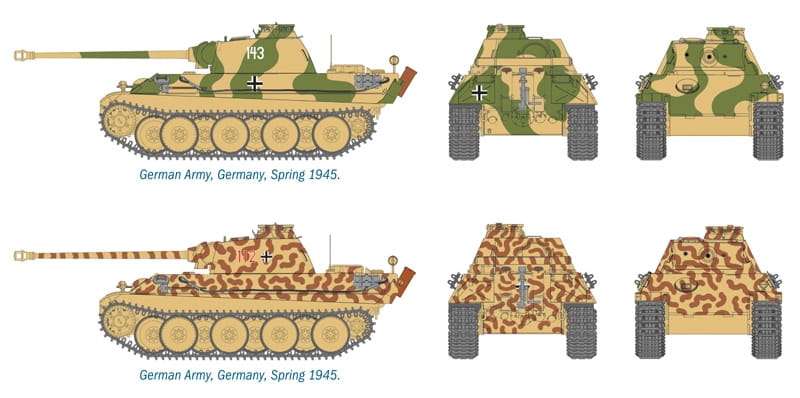 143

German Army, Germany, Spring 1945.

142

German Army, Germany, Spring 1945.