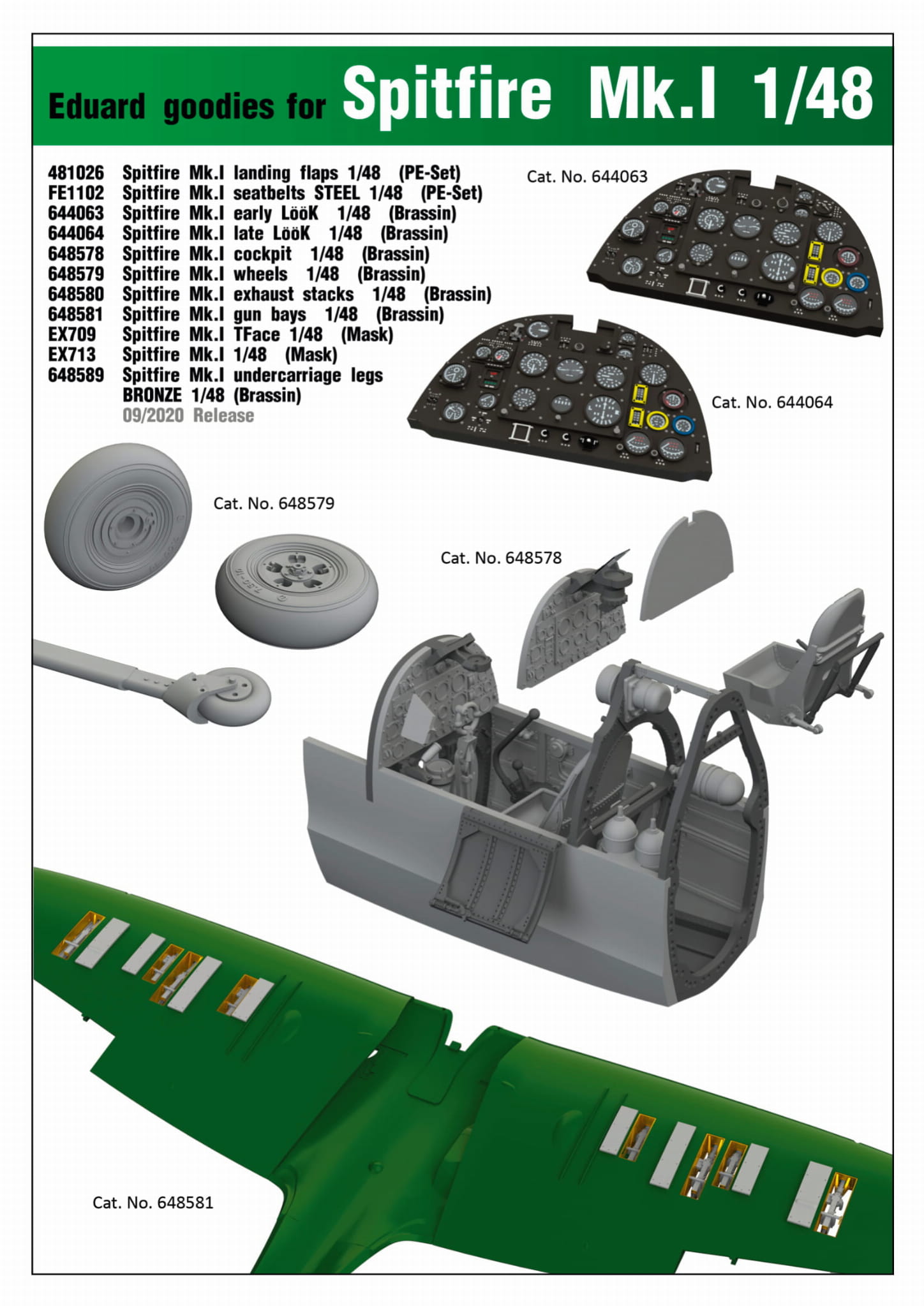 Eduard goodies for Spitfire Mk.I 1/48

481026 Spitfire Mk.I landing flaps 1/48 (PE-Set)
FE1102 Spitfire Mk.I seatbelts STEEL 1/48 (PE-Set)
644063 Spitfire Mk.I early LööK 1/48 (Brassin)
644064 Spitfire Mk.I late LööK 1/48 (Brassin)
648578 Spitfire Mk.I cockpit 1/48 (Brassin)
648579 Spitfire Mk.I wheels 1/48 (Brassin)
648580 Spitfire Mk.I exhaust stacks 1/48 (Brassin)
648581 Spitfire Mk.I gun bays 1/48 (Brassin)
EX709 Spitfire Mk.I TFace 1/48 (Mask)
EX713 Spitfire Mk.I 1/48 (Mask)
648589 Spitfire Mk.I undercarriage legs BRONZE 1/48 (Brassin)
09/2020 Release

Cat. No. 644063

Cat. No. 644064

Cat. No. 648579

Cat. No. 648578

Cat. No. 648581