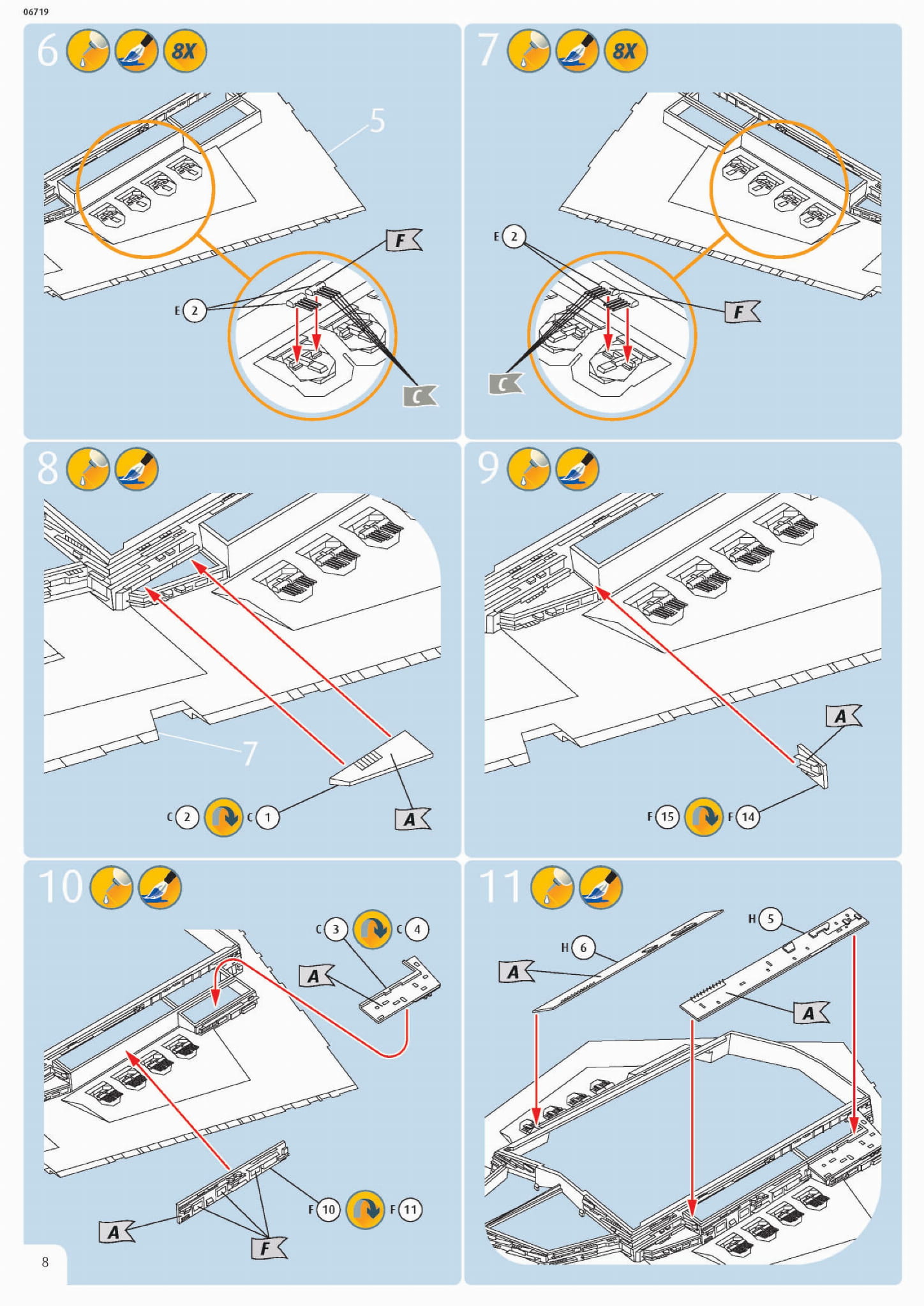 06719

6 8X

5

F

E 2

C

7 8X

E 2

F

C

8

7

C 2 C 1

A

9

A

F 15 F 14

10

C 3 C 4

A

F 10 F 11

A

F

11

H 5

H 6

A

A

8