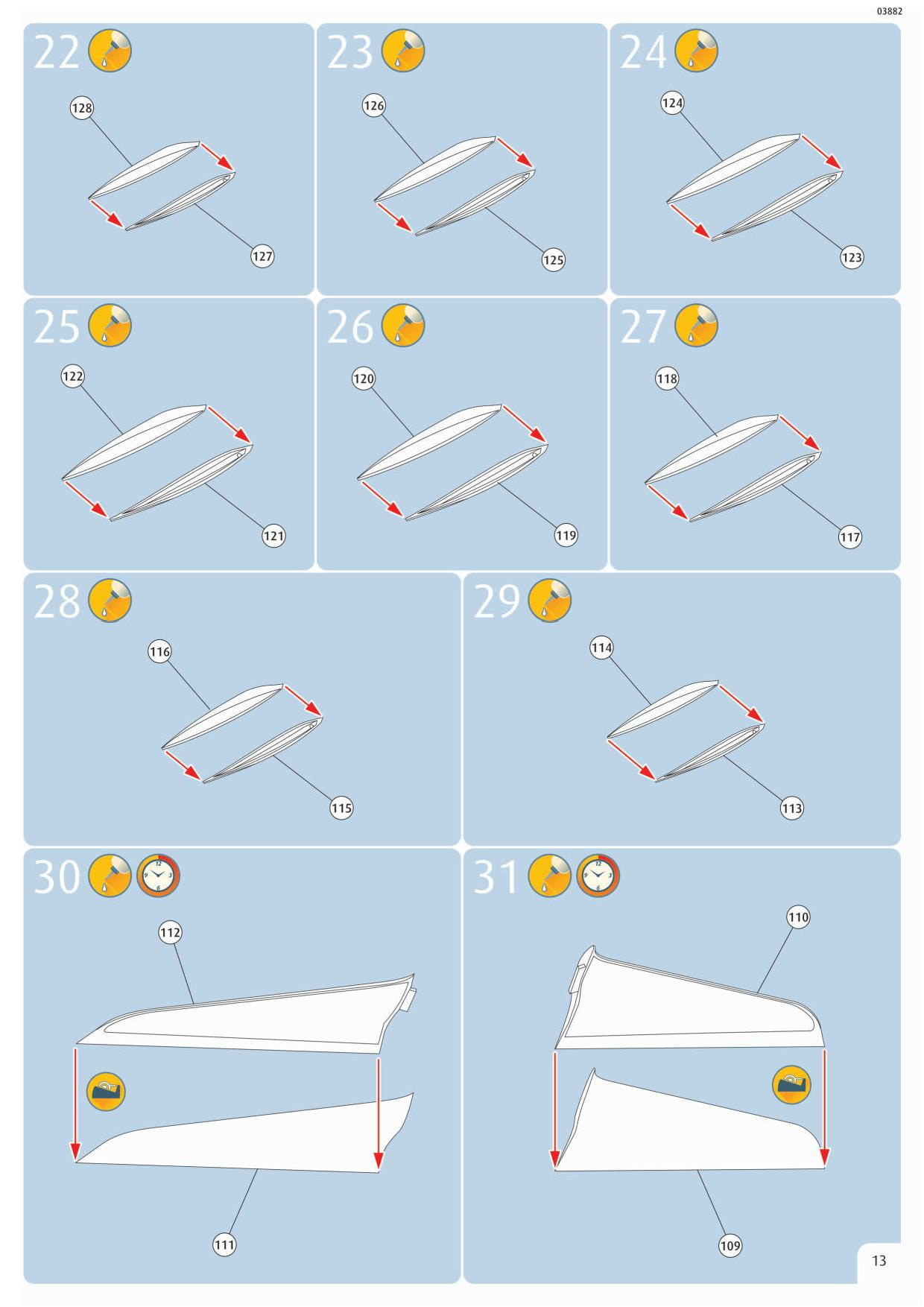 03882

22
128
127

23
126
125

24
124
123

25
122
121

26
120
119

27
118
117

28
116
115

29
114
113

30
112
111

31
110
109

13