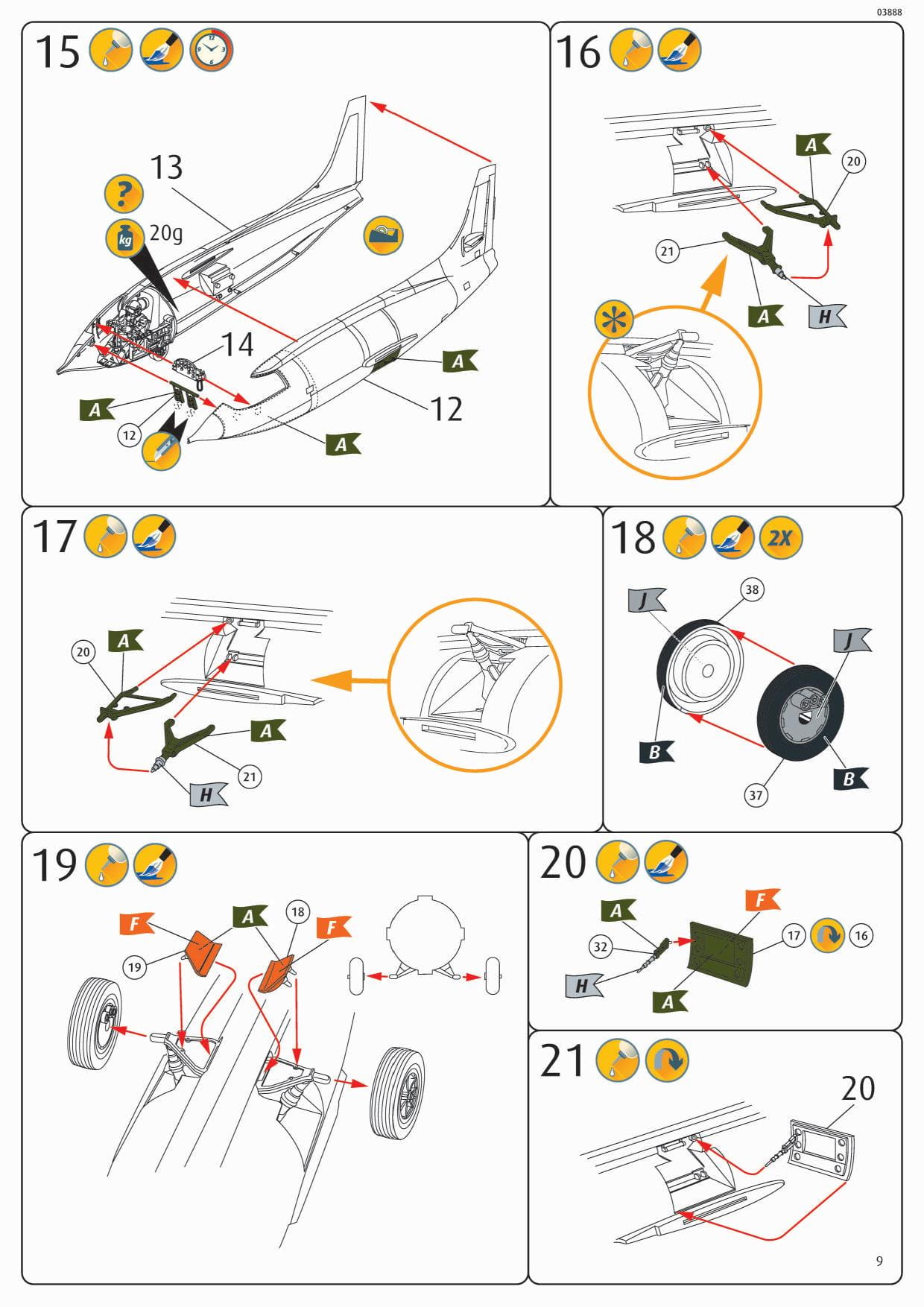 03888

15

13

?

kg 20g

14

A

A

12

12

A

16

A

20

21

A

H

17

20

A

A

21

H

18

2X

J

38

J

B

B

37

19

F

A

18

F

19

20

A

F

32

17

16

H

A

21

20

9