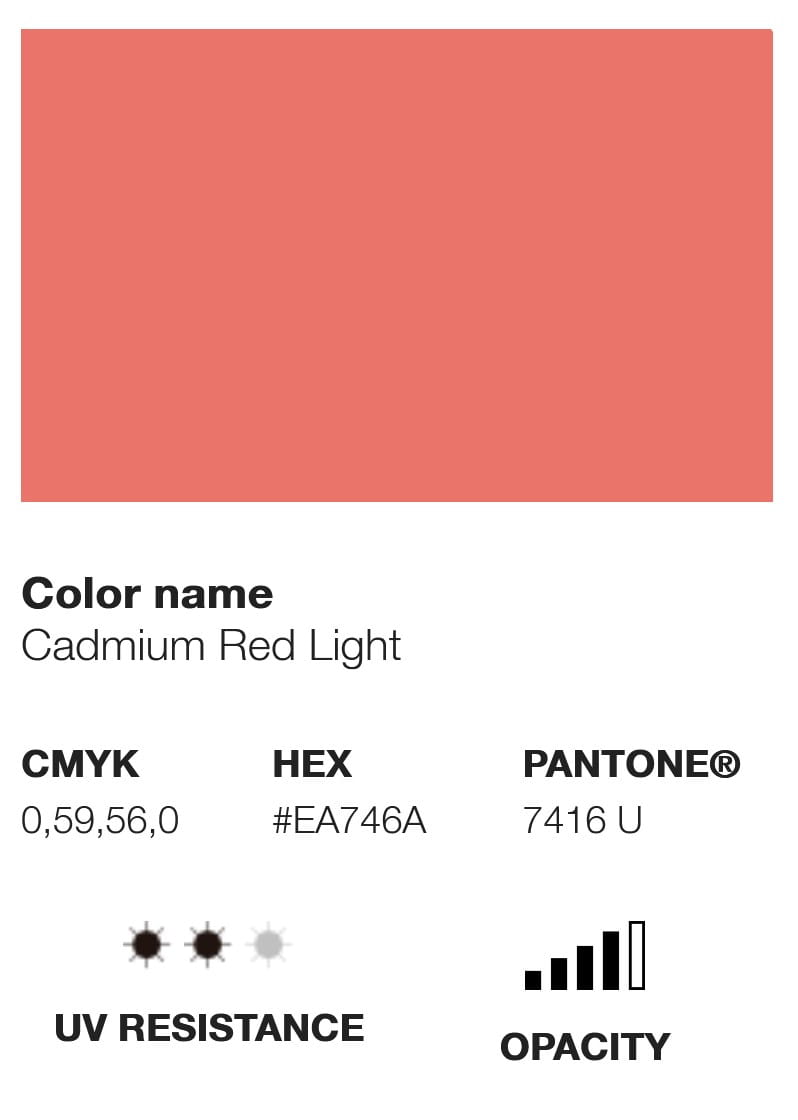 Color name
Cadmium Red Light

CMYK
0,59,56,0

HEX
#EA746A

PANTONE®
7416 U

UV RESISTANCE

OPACITY