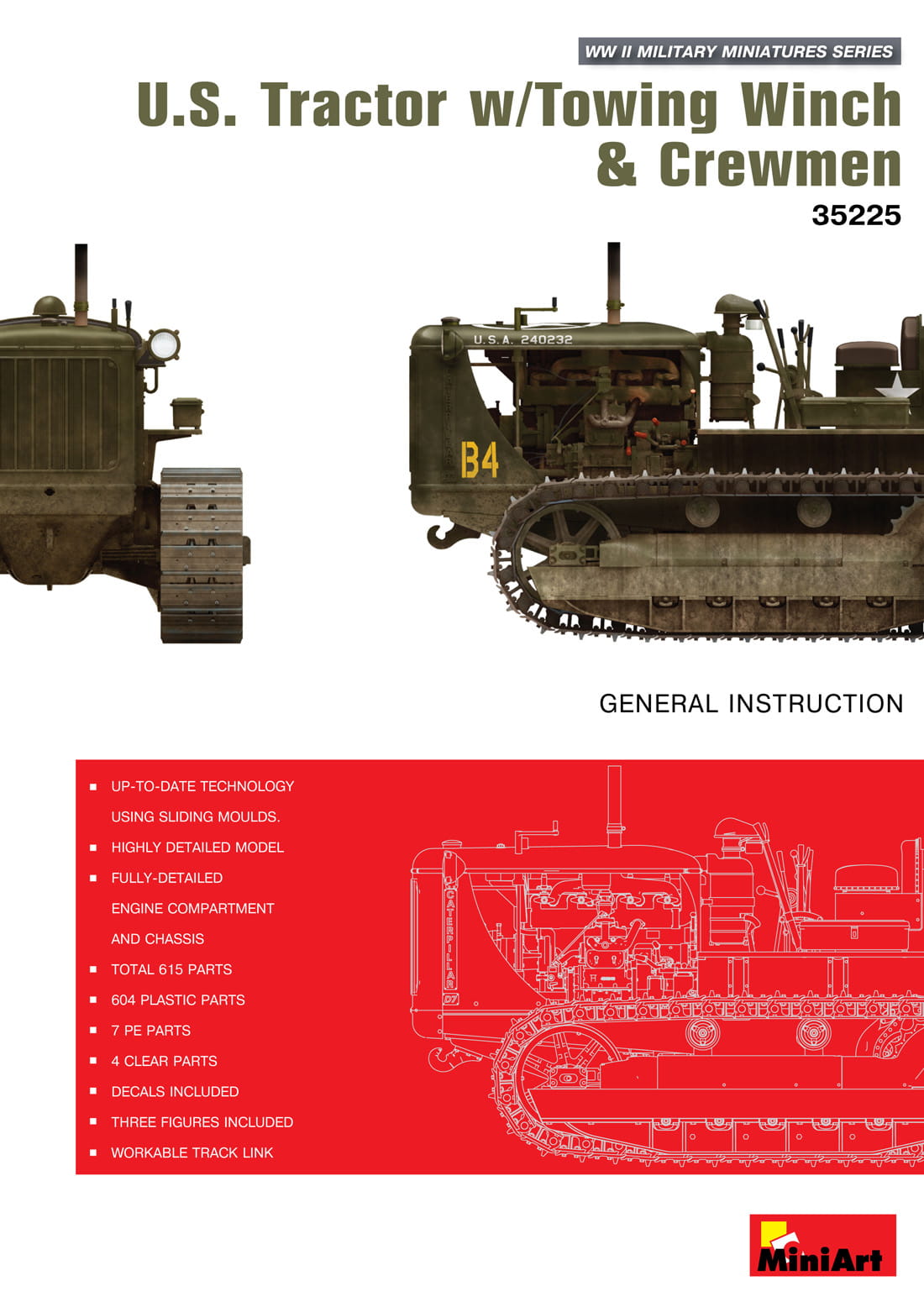 WW II MILITARY MINIATURES SERIES

U.S. Tractor w/Towing Winch & Crewmen

35225

U.S.A. 240232

B4

GENERAL INSTRUCTION

- UP-TO-DATE TECHNOLOGY USING SLIDING MOULDS.
- HIGHLY DETAILED MODEL
- FULLY-DETAILED ENGINE COMPARTMENT AND CHASSIS
- TOTAL 615 PARTS
- 604 PLASTIC PARTS
- 7 PE PARTS
- 4 CLEAR PARTS
- DECALS INCLUDED
- THREE FIGURES INCLUDED
- WORKABLE TRACK LINK

CATERPILLAR

D7

MiniArt