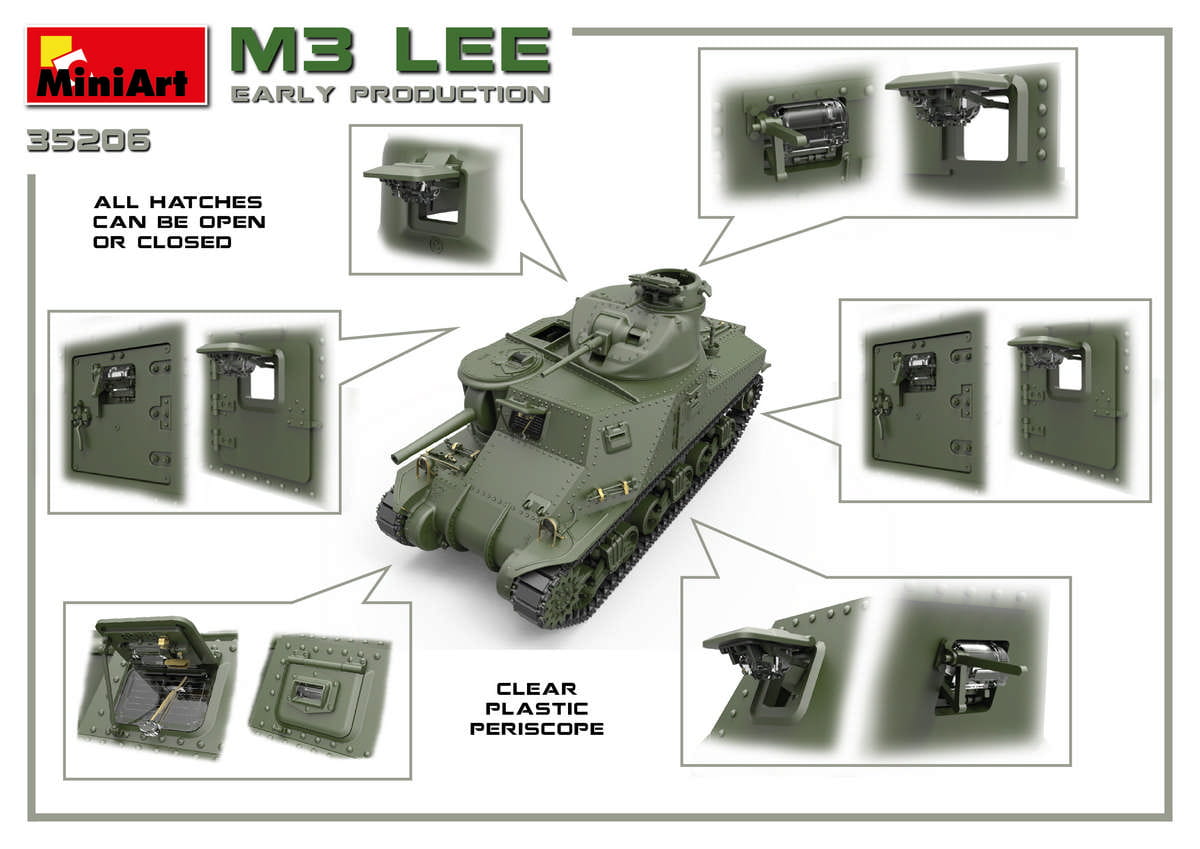 MiniArt

M3 LEE
EARLY PRODUCTION

35206

ALL HATCHES CAN BE OPEN OR CLOSED

CLEAR PLASTIC PERISCOPE