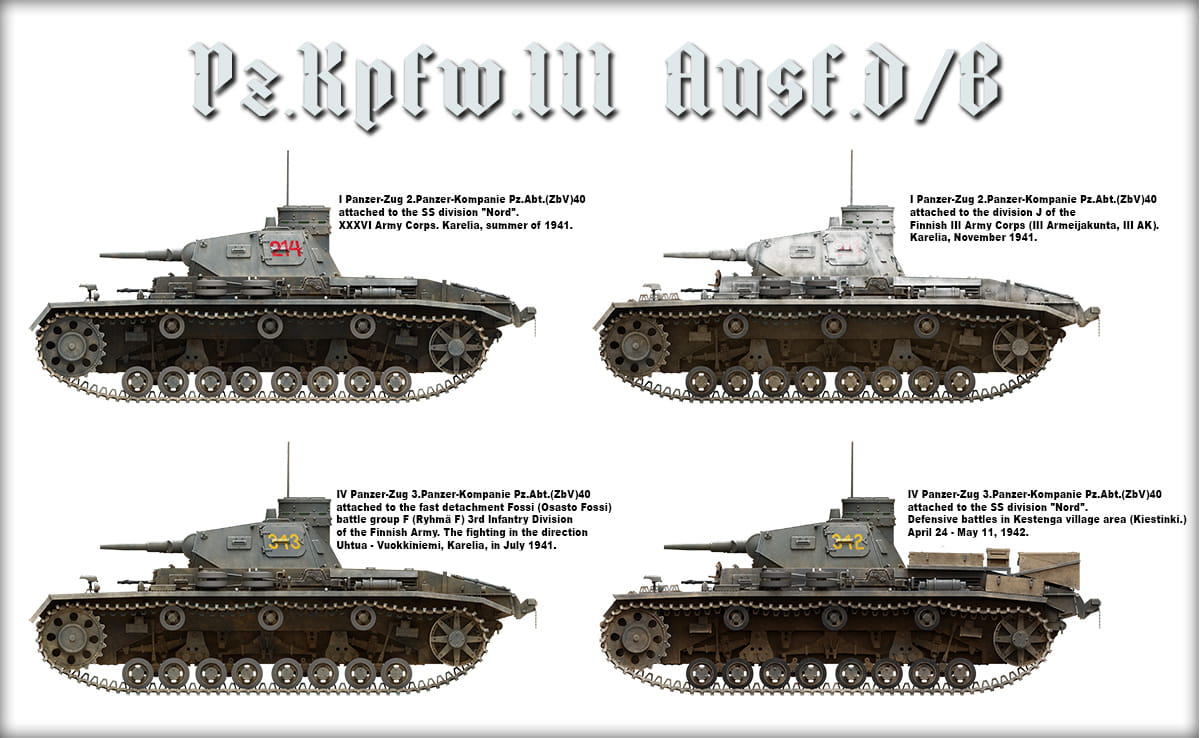 Pz.Kpfw.III Ausf.D/B

I Panzer-Zug 2.Panzer-Kompanie Pz.Abt.(ZbV)40 attached to the SS division "Nord". XXXVI Army Corps. Karelia, summer of 1941.

214

I Panzer-Zug 2.Panzer-Kompanie Pz.Abt.(ZbV)40 attached to the division J of the Finnish III Army Corps (III Armeijakunta, III AK). Karelia, November 1941.

IV Panzer-Zug 3.Panzer-Kompanie Pz.Abt.(ZbV)40 attached to the fast detachment Fossi (Osasto Fossi) battle group F (Ryhmä F) 3rd Infantry Division of the Finnish Army. The fighting in the direction Uhtua - Vuokkiniemi, Karelia, in July 1941.

343

IV Panzer-Zug 3.Panzer-Kompanie Pz.Abt.(ZbV)40 attached to the SS division "Nord". Defensive battles in Kestenga village area (Kiestinki.) April 24 - May 11, 1942.

342