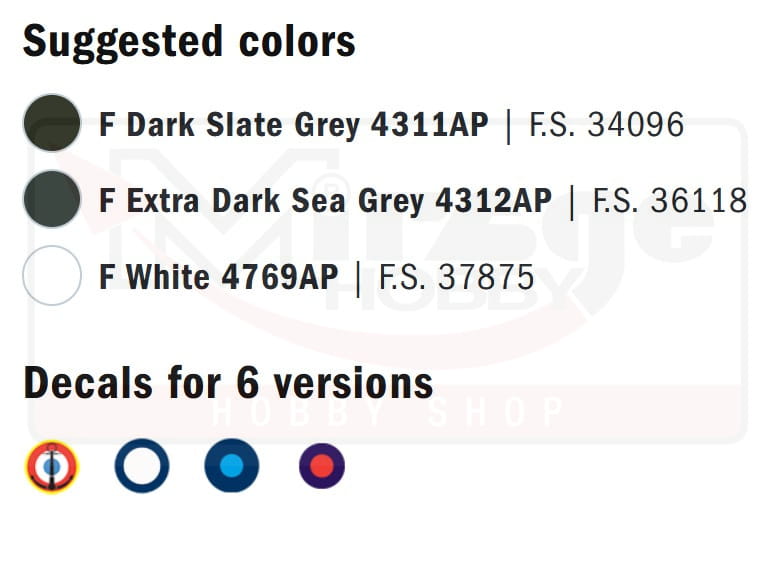 Suggested colors

F Dark Slate Grey 4311AP | F.S. 34096

F Extra Dark Sea Grey 4312AP | F.S. 36118

F White 4769AP | F.S. 37875

Decals for 6 versions

Mirage HOBBY
HOBBY SHOP