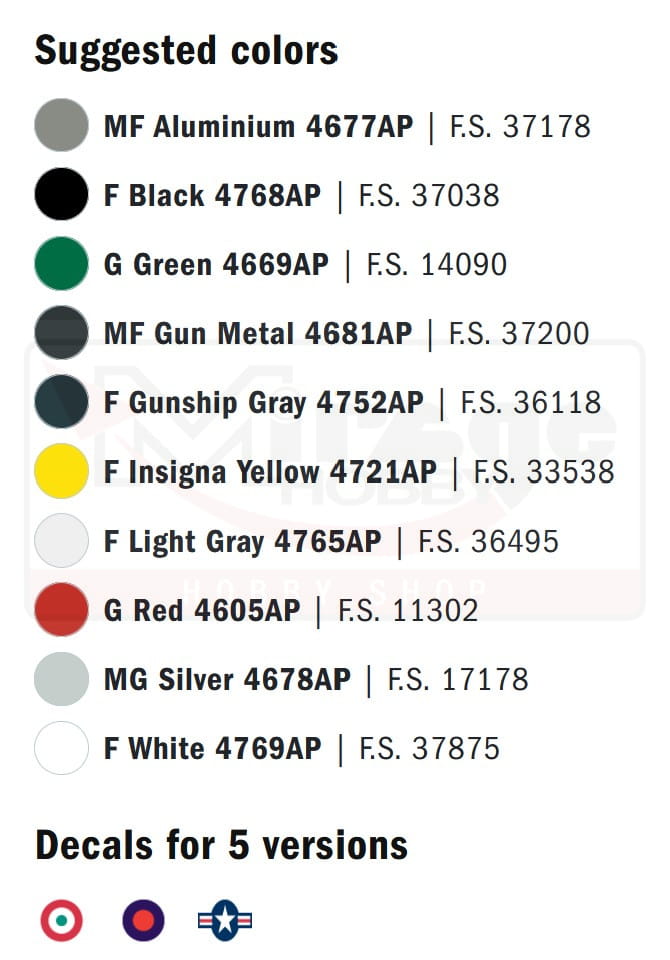 Suggested colors

MF Aluminium 4677AP | F.S. 37178

F Black 4768AP | F.S. 37038

G Green 4669AP | F.S. 14090

MF Gun Metal 4681AP | F.S. 37200

F Gunship Gray 4752AP | F.S. 36118

F Insigna Yellow 4721AP | F.S. 33538

F Light Gray 4765AP | F.S. 36495

G Red 4605AP | F.S. 11302

MG Silver 4678AP | F.S. 17178

F White 4769AP | F.S. 37875

Decals for 5 versions

Mirage HOBBY
HOBBY SHOP