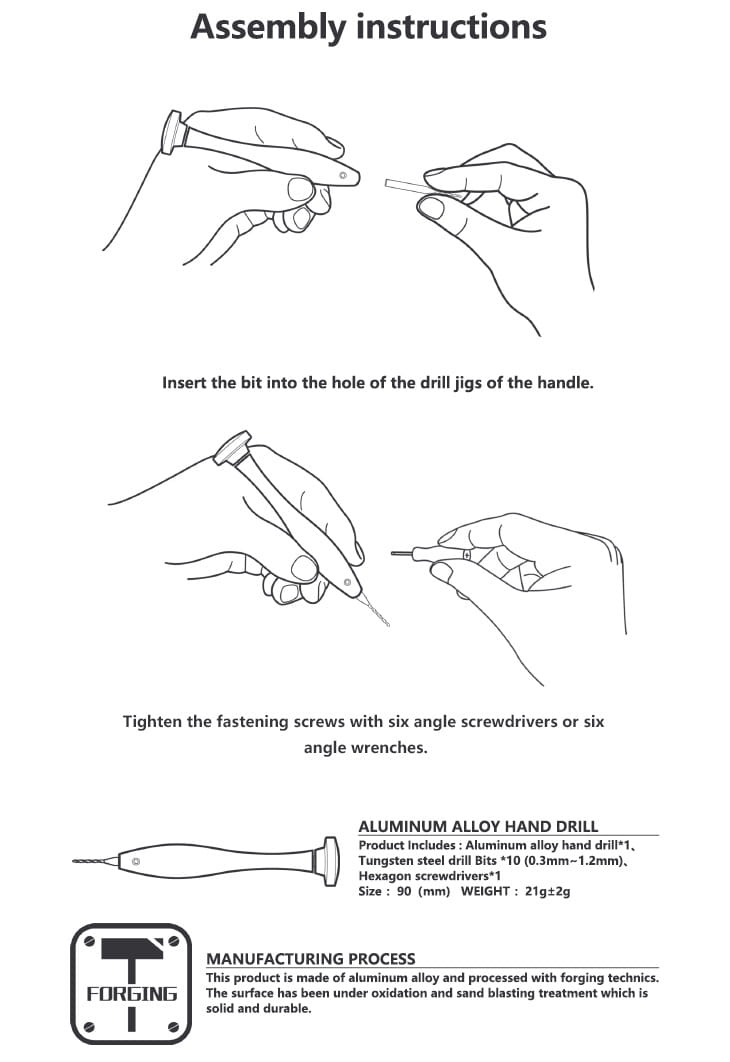 Assembly instructions

Insert the bit into the hole of the drill jigs of the handle.

Tighten the fastening screws with six angle screwdrivers or six angle wrenches.

ALUMINUM ALLOY HAND DRILL

Product Includes : Aluminum alloy hand drill*1、Tungsten steel drill Bits *10 (0.3mm~1.2mm)、Hexagon screwdrivers*1

Size : 90 (mm) WEIGHT : 21g±2g

FORGING

MANUFACTURING PROCESS

This product is made of aluminum alloy and processed with forging technics. The surface has been under oxidation and sand blasting treatment which is solid and durable.