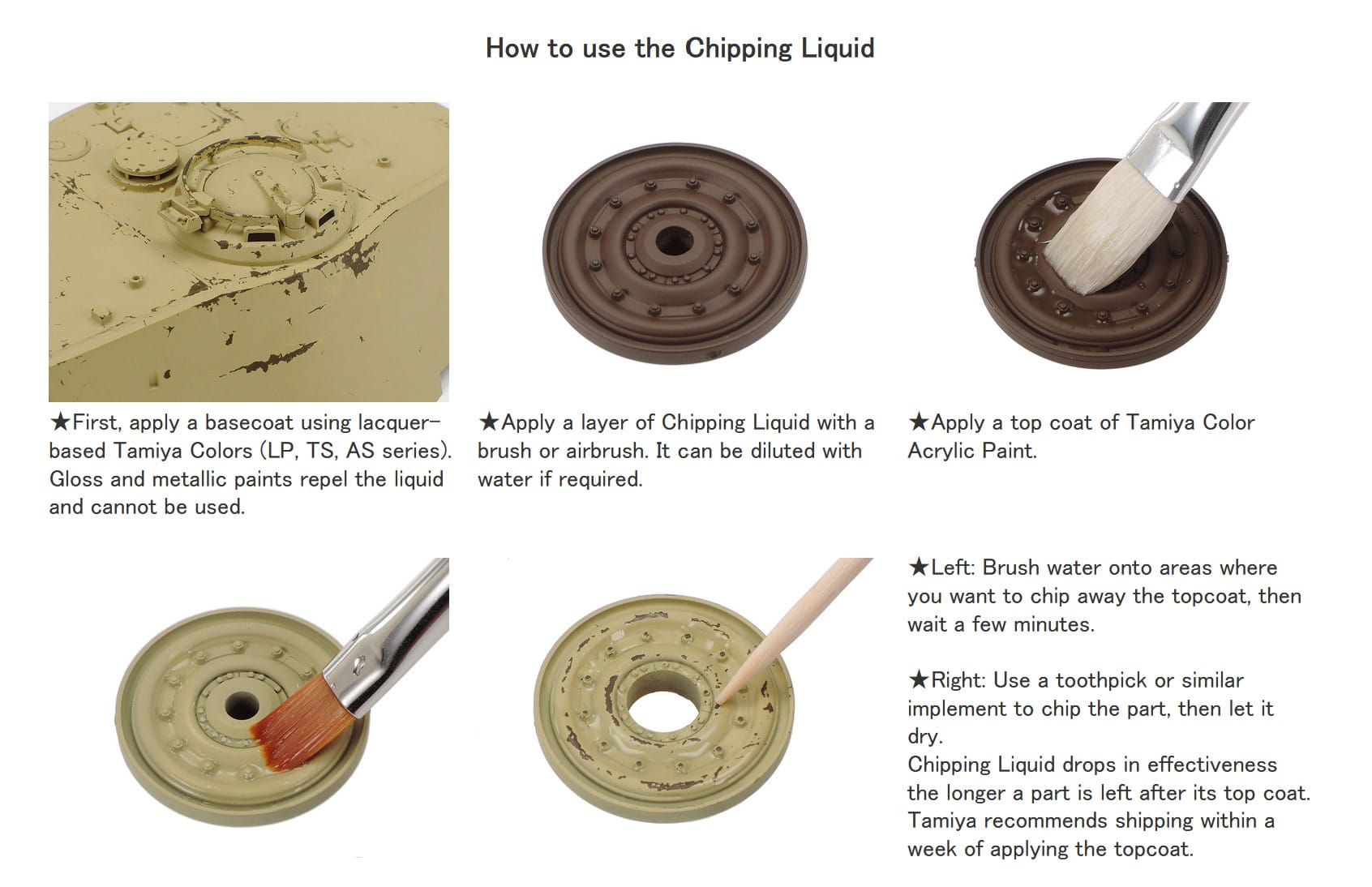 How to use the Chipping Liquid

★First, apply a basecoat using lacquer-based Tamiya Colors (LP, TS, AS series). Gloss and metallic paints repel the liquid and cannot be used.

★Apply a layer of Chipping Liquid with a brush or airbrush. It can be diluted with water if required.

★Apply a top coat of Tamiya Color Acrylic Paint.

★Left: Brush water onto areas where you want to chip away the topcoat, then wait a few minutes.

★Right: Use a toothpick or similar implement to chip the part, then let it dry.
Chipping Liquid drops in effectiveness the longer a part is left after its top coat. Tamiya recommends shipping within a week of applying the topcoat.