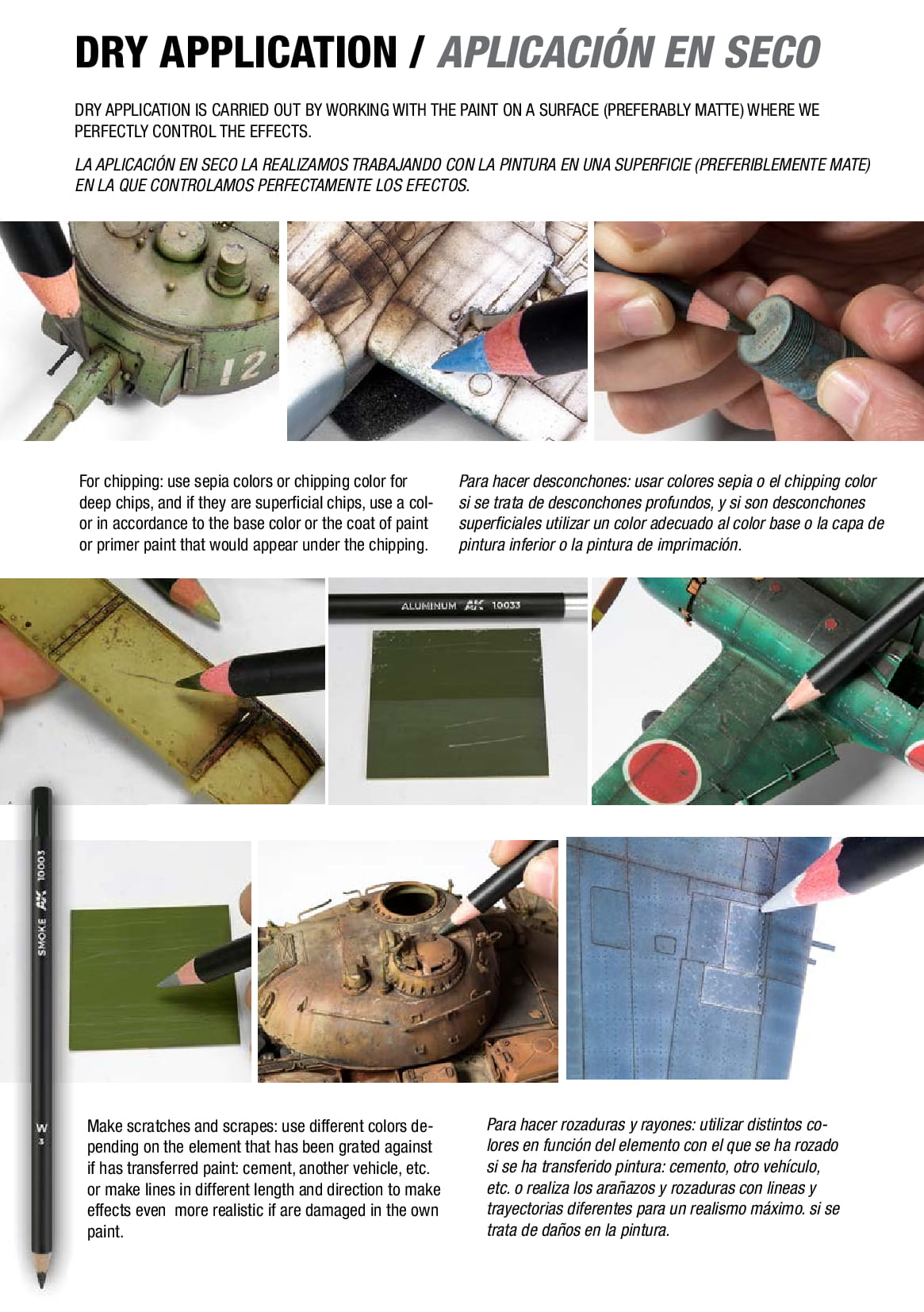 DRY APPLICATION / APLICACIÓN EN SECO

DRY APPLICATION IS CARRIED OUT BY WORKING WITH THE PAINT ON A SURFACE (PREFERABLY MATTE) WHERE WE PERFECTLY CONTROL THE EFFECTS.

LA APLICACIÓN EN SECO LA REALIZAMOS TRABAJANDO CON LA PINTURA EN UNA SUPERFICIE (PREFERIBLEMENTE MATE) EN LA QUE CONTROLAMOS PERFECTAMENTE LOS EFECTOS.

12

For chipping: use sepia colors or chipping color for deep chips, and if they are superficial chips, use a color in accordance to the base color or the coat of paint or primer paint that would appear under the chipping.

Para hacer desconchones: usar colores sepia o el chipping color si se trata de desconchones profundos, y si son desconchones superficiales utilizar un color adecuado al color base o la capa de pintura inferior o la pintura de imprimación.

ALUMINUM AK 10033

SMOKE AK 10003

W 3

Make scratches and scrapes: use different colors depending on the element that has been grated against if has transferred paint: cement, another vehicle, etc. or make lines in different length and direction to make effects even more realistic if are damaged in the own paint.

Para hacer rozaduras y rayones: utilizar distintos colores en función del elemento con el que se ha rozado si se ha transferido pintura: cemento, otro vehículo, etc. o realiza los arañazos y rozaduras con lineas y trayectorias diferentes para un realismo máximo. si se trata de daños en la pintura.